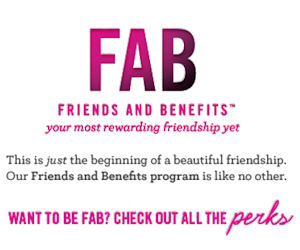 FAB

FRIENDS AND BENEFITS™
your most rewarding friendship yet

This is just the beginning of a beautiful friendship. Our Friends and Benefits program is like no other.

WANT TO BE FAB? CHECK OUT ALL THE perks